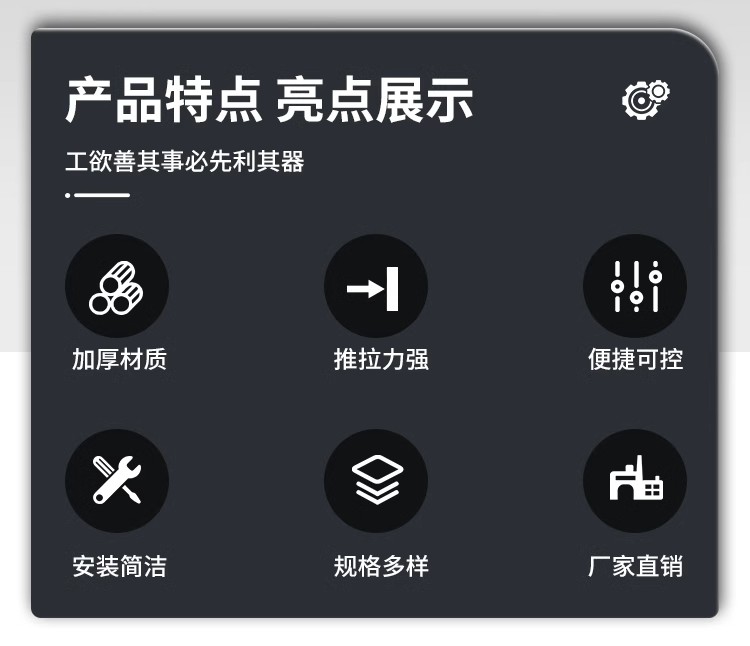 产品特点 亮点展示

工欲善其事必先利其器

加厚材质

推拉力强

便捷可控

安装简洁

规格多样

厂家直销